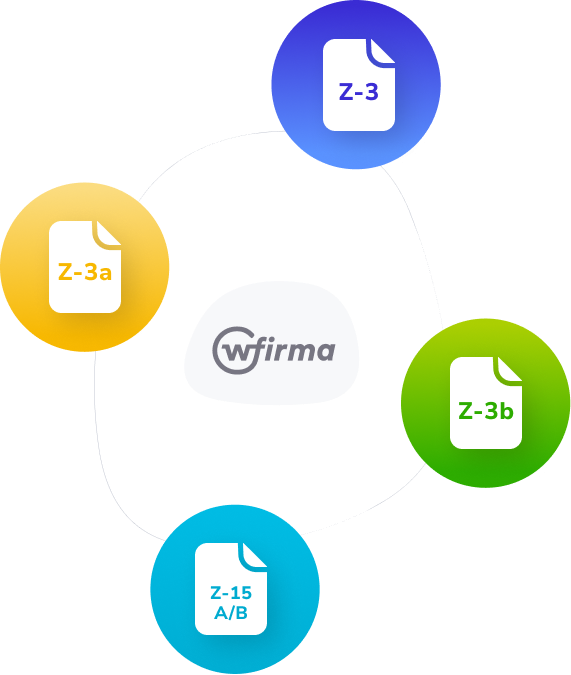 Z-3

Z-3a

wfirma

Z-3b

Z-15
A/B